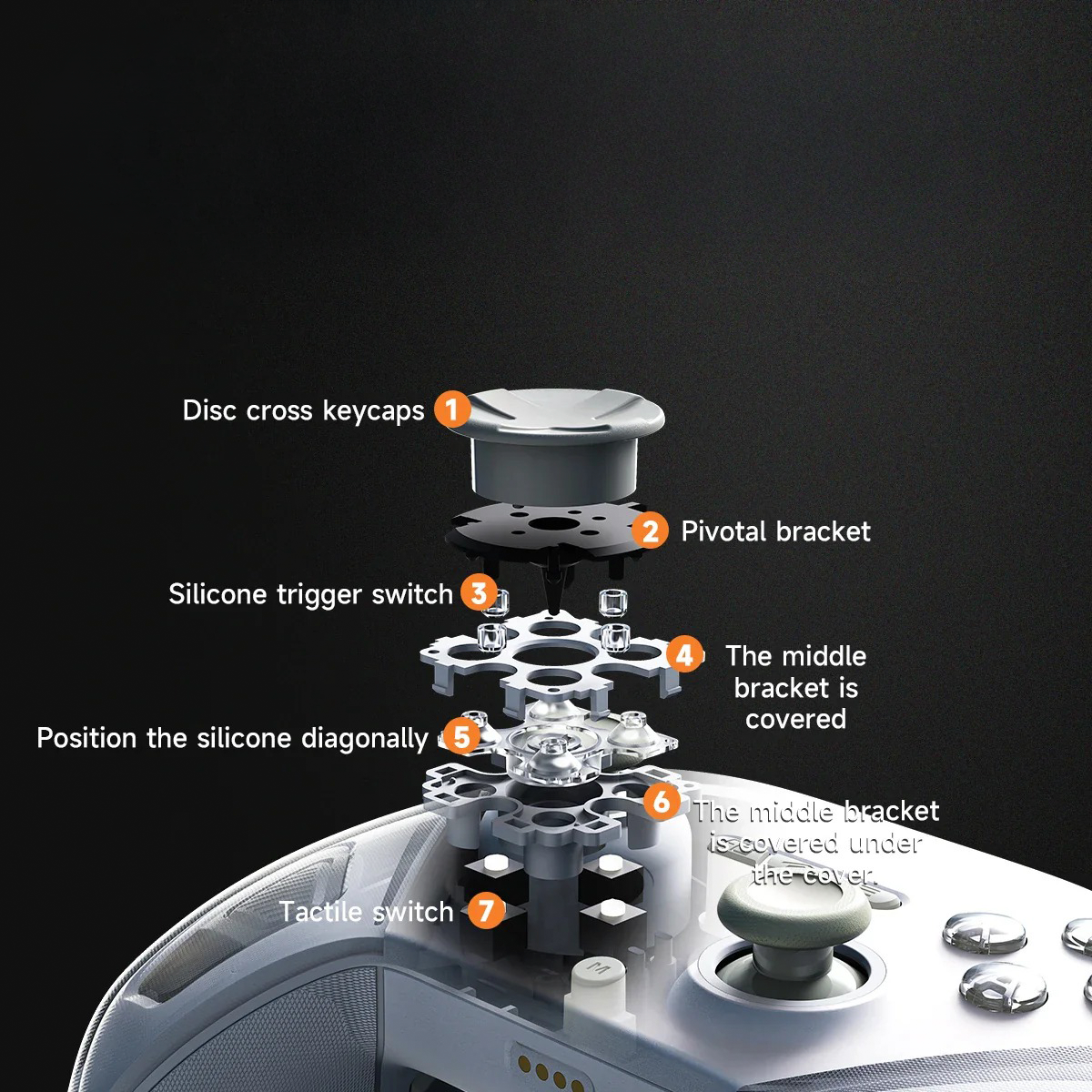 Disc cross keycaps 1

2 Pivotal bracket

Silicone trigger switch 3

4 The middle bracket is covered

Position the silicone diagonally 5

6 The middle bracket is covered under the cover.

Tactile switch 7

M